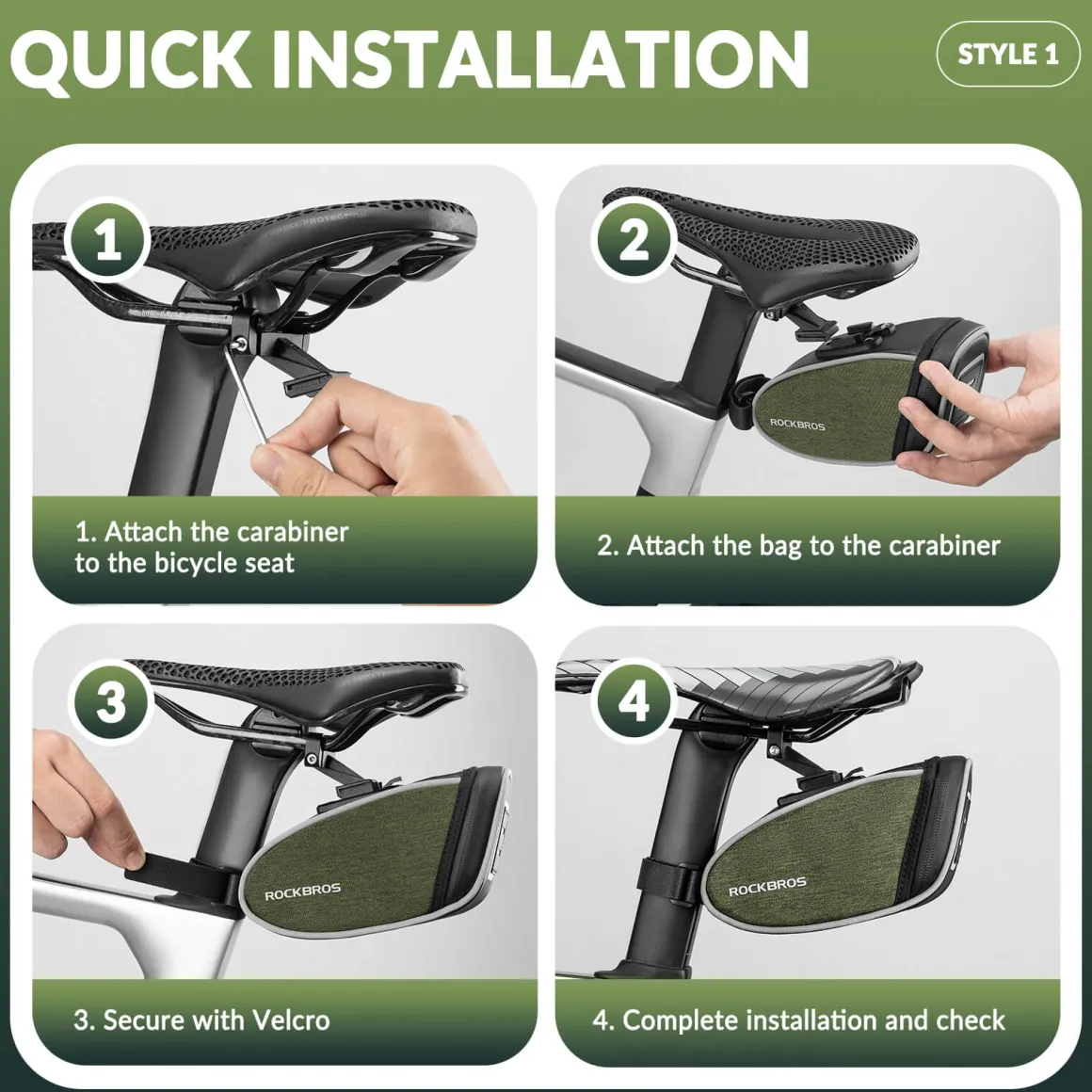 QUICK INSTALLATION

STYLE 1

1

1. Attach the carabiner to the bicycle seat

2

ROCKBROS

2. Attach the bag to the carabiner

3

ROCKBROS

3. Secure with Velcro

4

ROCKBROS

4. Complete installation and check