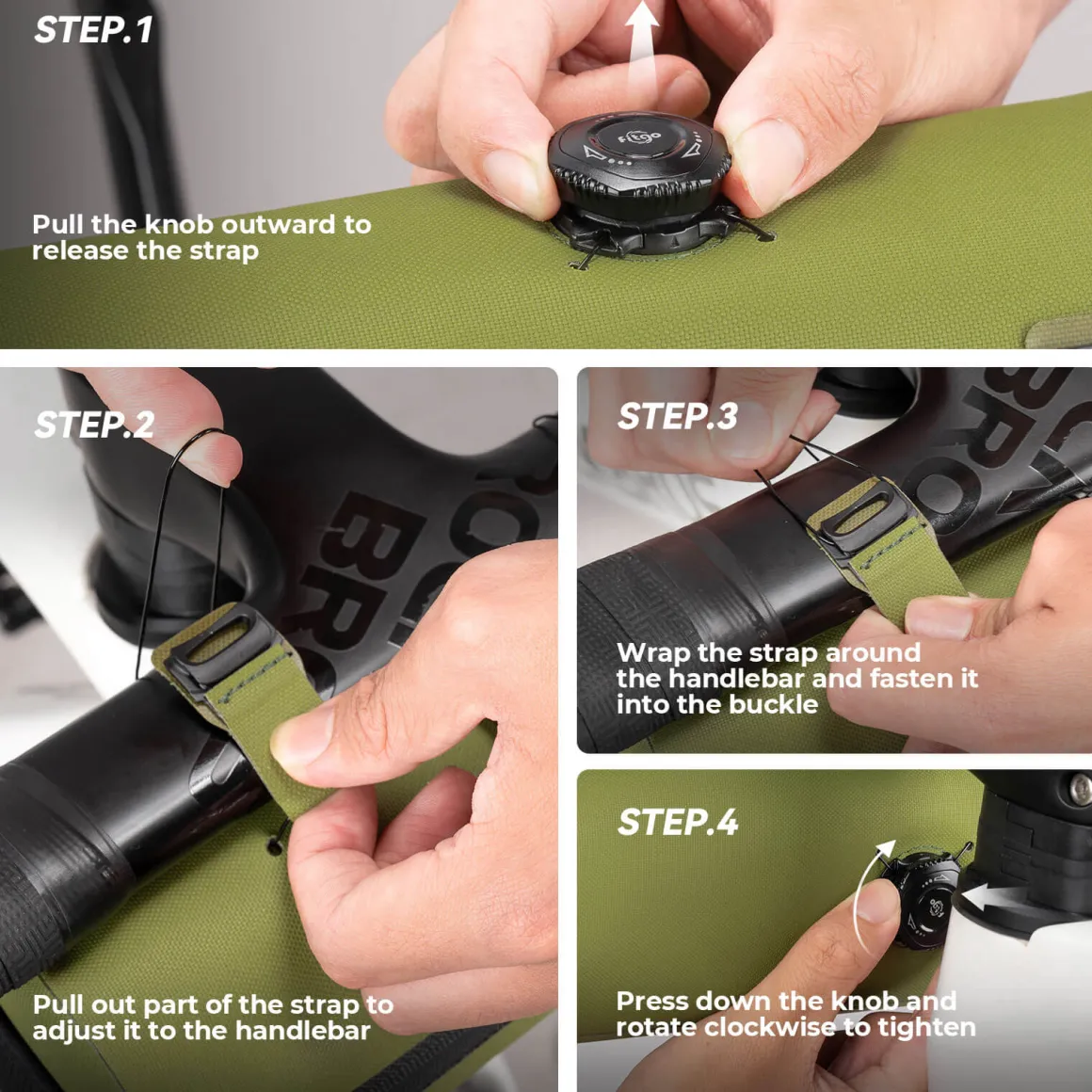 STEP.1

Pull the knob outward to release the strap

STEP.2

Pull out part of the strap to adjust it to the handlebar

STEP.3

Wrap the strap around the handlebar and fasten it into the buckle

STEP.4

Press down the knob and rotate clockwise to tighten