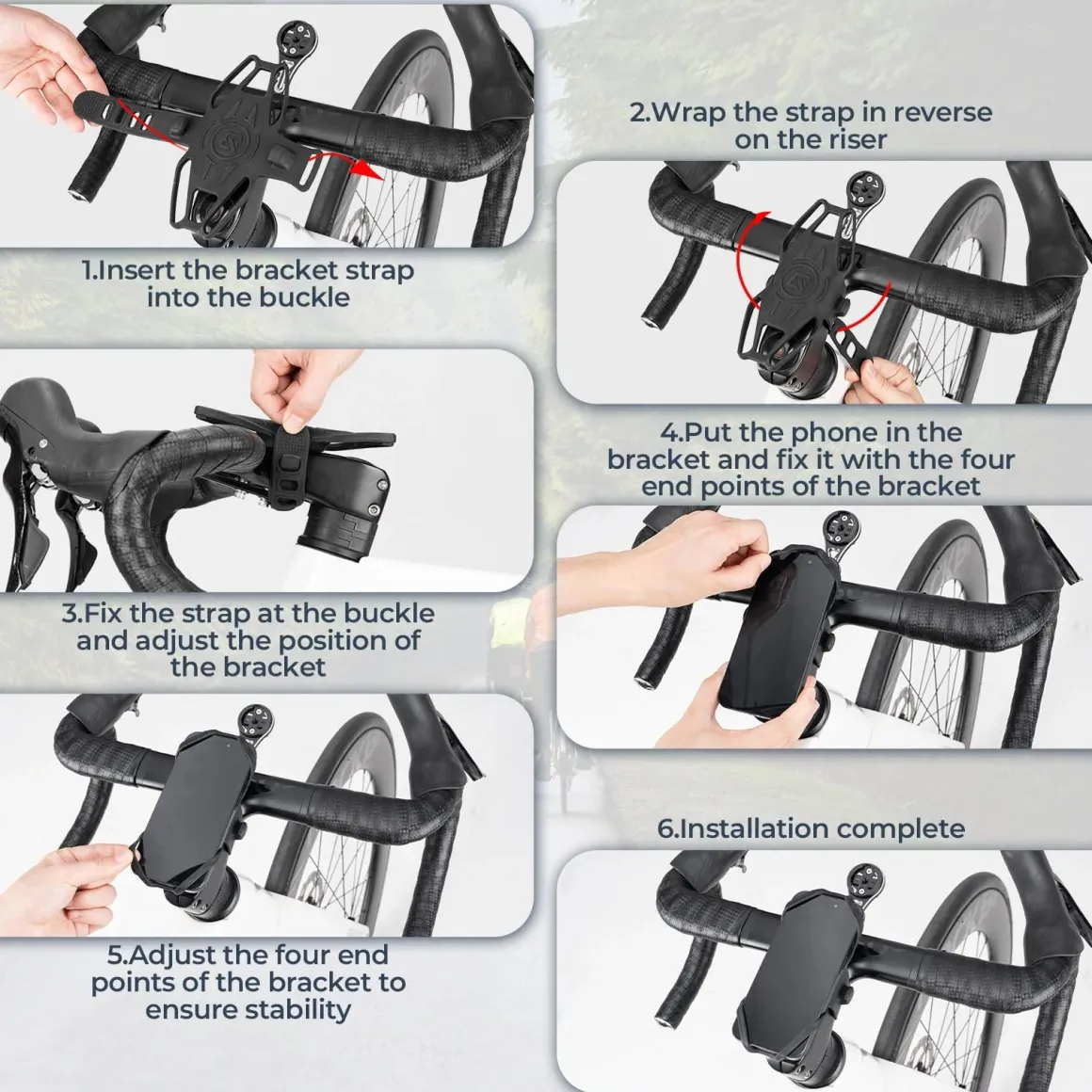 1.Insert the bracket strap into the buckle

3.Fix the strap at the buckle and adjust the position of the bracket

5.Adjust the four end points of the bracket to ensure stability

2.Wrap the strap in reverse on the riser

4.Put the phone in the bracket and fix it with the four end points of the bracket

6.Installation complete